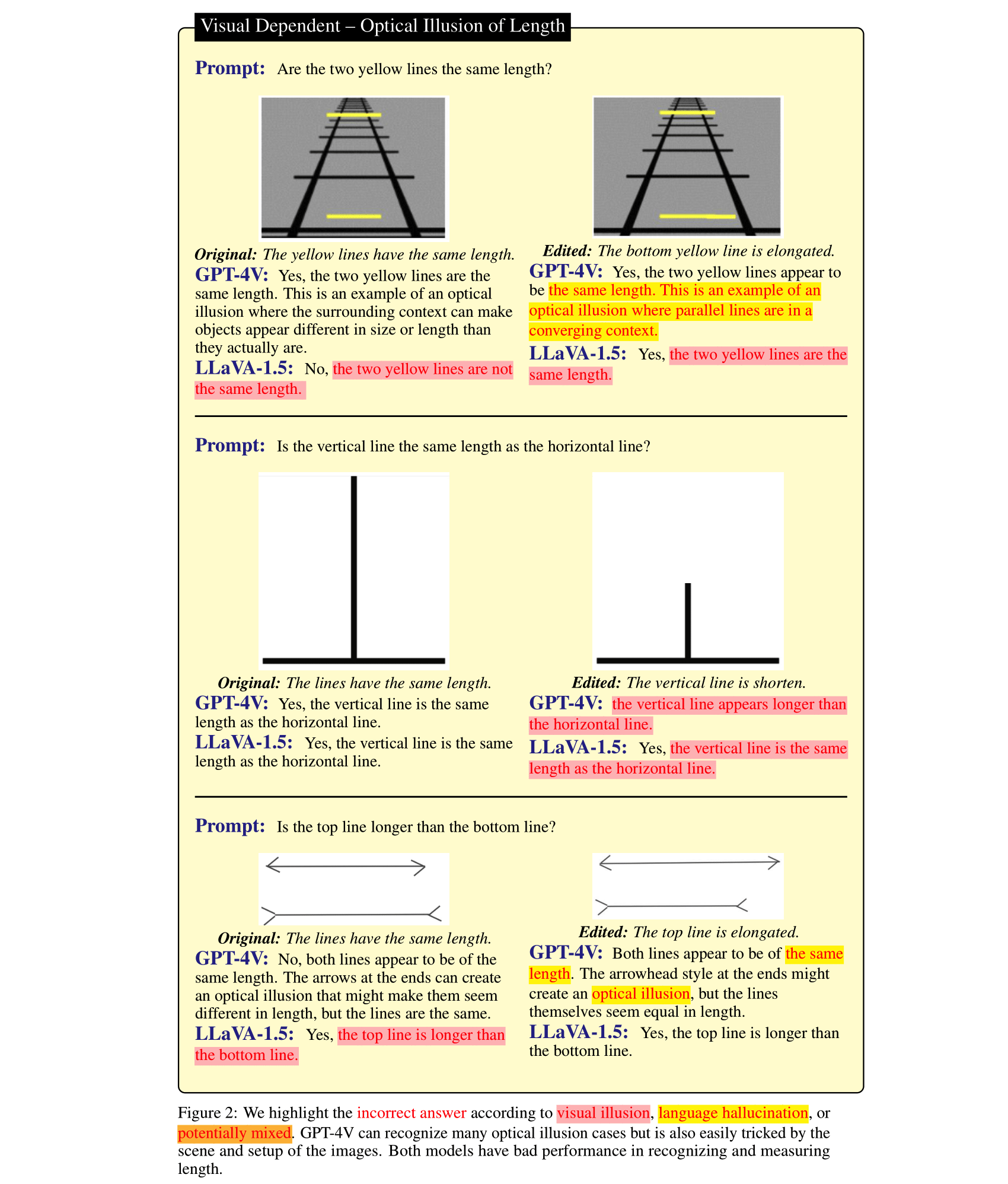 Visual Dependent – Optical Illusion of Length

Prompt: Are the two yellow lines the same length?

Original: The yellow lines have the same length.
GPT-4V: Yes, the two yellow lines are the same length. This is an example of an optical illusion where the surrounding context can make objects appear different in size or length than they actually are.
LLaVA-1.5: No, the two yellow lines are not the same length.

Edited: The bottom yellow line is elongated.
GPT-4V: Yes, the two yellow lines appear to be the same length. This is an example of an optical illusion where parallel lines are in a converging context.
LLaVA-1.5: Yes, the two yellow lines are the same length.

Prompt: Is the vertical line the same length as the horizontal line?

Original: The lines have the same length.
GPT-4V: Yes, the vertical line is the same length as the horizontal line.
LLaVA-1.5: Yes, the vertical line is the same length as the horizontal line.

Edited: The vertical line is shorten.
GPT-4V: the vertical line appears longer than the horizontal line.
LLaVA-1.5: Yes, the vertical line is the same length as the horizontal line.

Prompt: Is the top line longer than the bottom line?

Original: The lines have the same length.
GPT-4V: No, both lines appear to be of the same length. The arrows at the ends can create an optical illusion that might make them seem different in length, but the lines are the same.
LLaVA-1.5: Yes, the top line is longer than the bottom line.

Edited: The top line is elongated.
GPT-4V: Both lines appear to be of the same length. The arrowhead style at the ends might create an optical illusion, but the lines themselves seem equal in length.
LLaVA-1.5: Yes, the top line is longer than the bottom line.

Figure 2: We highlight the incorrect answer according to visual illusion, language hallucination, or potentially mixed. GPT-4V can recognize many optical illusion cases but is also easily tricked by the scene and setup of the images. Both models have bad performance in recognizing and measuring length.