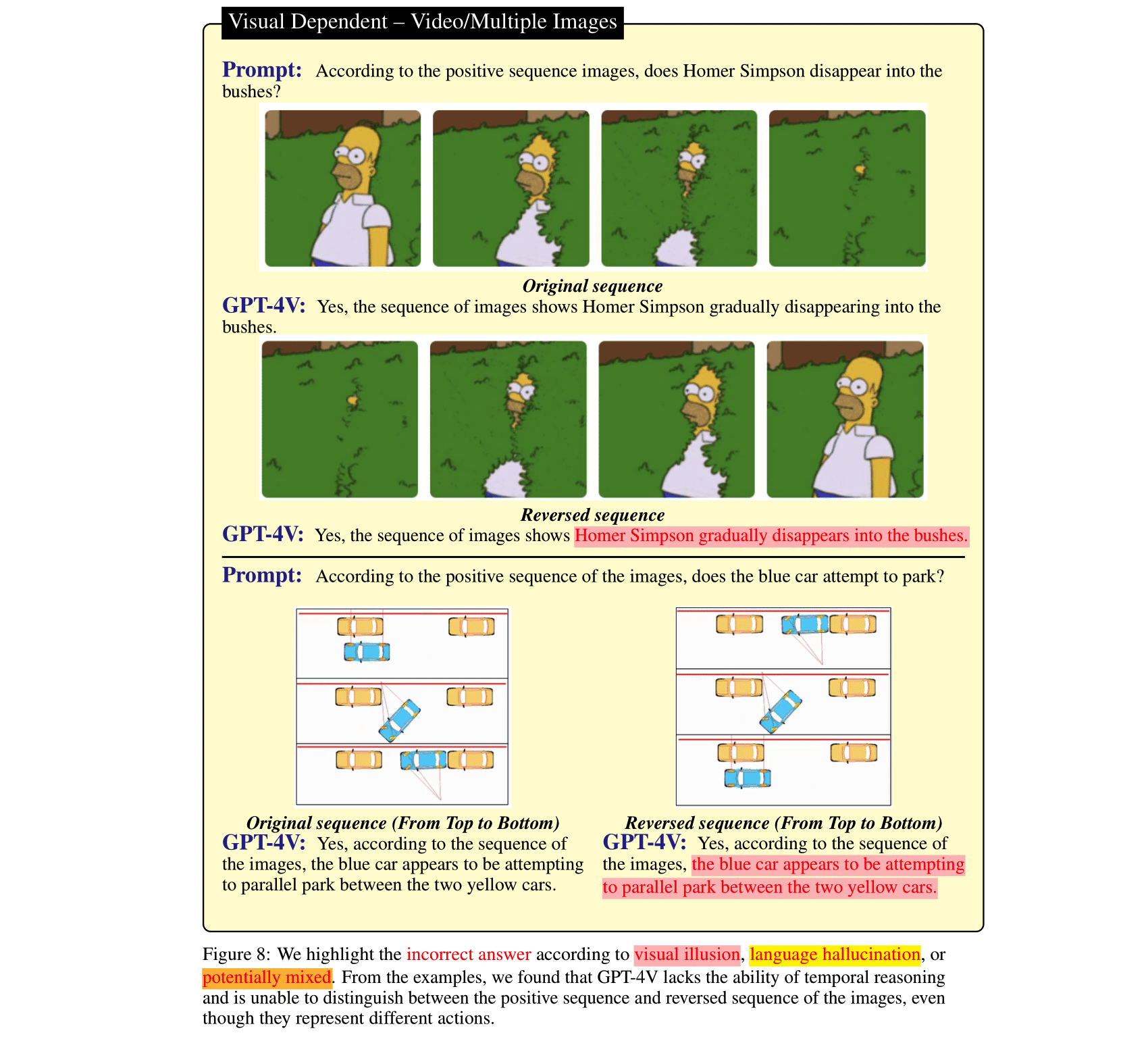 Visual Dependent – Video/Multiple Images

Prompt: According to the positive sequence images, does Homer Simpson disappear into the bushes?

Original sequence

GPT-4V: Yes, the sequence of images shows Homer Simpson gradually disappearing into the bushes.

Reversed sequence

GPT-4V: Yes, the sequence of images shows Homer Simpson gradually disappears into the bushes.

Prompt: According to the positive sequence of the images, does the blue car attempt to park?

Original sequence (From Top to Bottom)

GPT-4V: Yes, according to the sequence of the images, the blue car appears to be attempting to parallel park between the two yellow cars.

Reversed sequence (From Top to Bottom)

GPT-4V: Yes, according to the sequence of the images, the blue car appears to be attempting to parallel park between the two yellow cars.

Figure 8: We highlight the incorrect answer according to visual illusion, language hallucination, or potentially mixed. From the examples, we found that GPT-4V lacks the ability of temporal reasoning and is unable to distinguish between the positive sequence and reversed sequence of the images, even though they represent different actions.